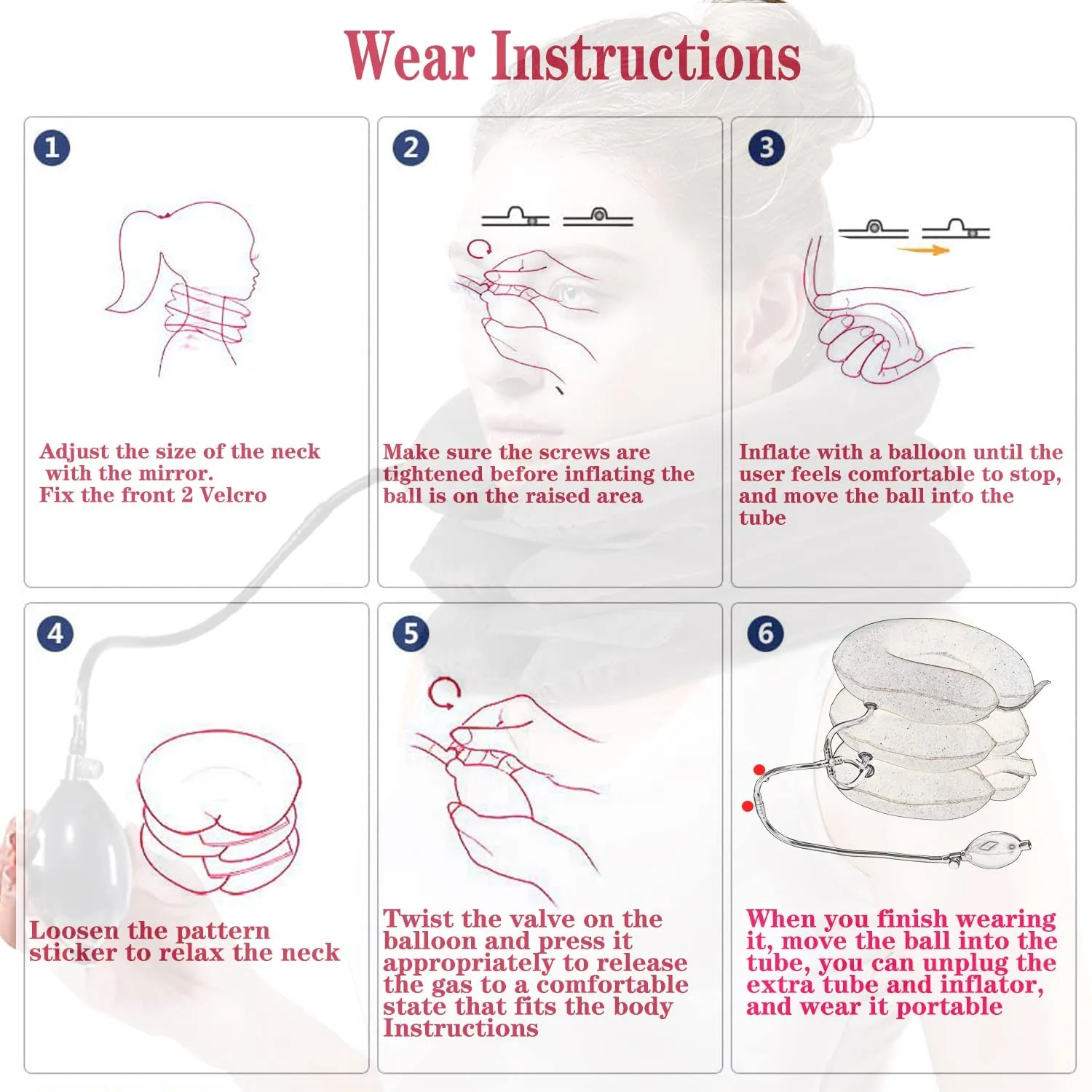 Wear Instructions

1

Adjust the size of the neck with the mirror.
Fix the front 2 Velcro

2

Make sure the screws are tightened before inflating the ball is on the raised area

3

Inflate with a balloon until the user feels comfortable to stop, and move the ball into the tube

4

Loosen the pattern sticker to relax the neck

5

Twist the valve on the balloon and press it appropriately to release the gas to a comfortable state that fits the body Instructions

6

When you finish wearing it, move the ball into the tube, you can unplug the extra tube and inflator, and wear it portable